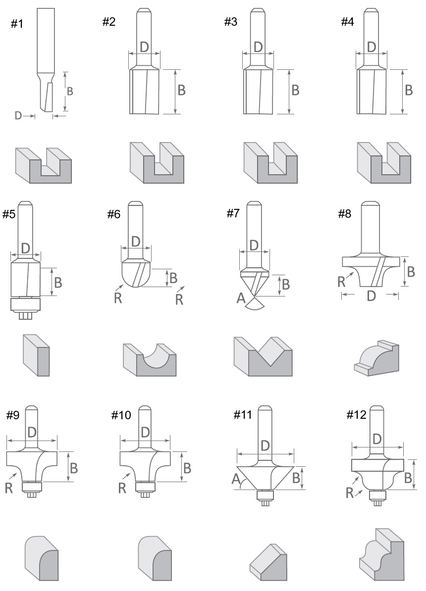 #1
B
D

#2
D
B

#3
D
B

#4
D
B

#5
D
B

#6
D
B
R
R

#7
D
B
A

#8
B
R
D

#9
D
B
R

#10
D
B
R

#11
D
A
B

#12
D
B
R