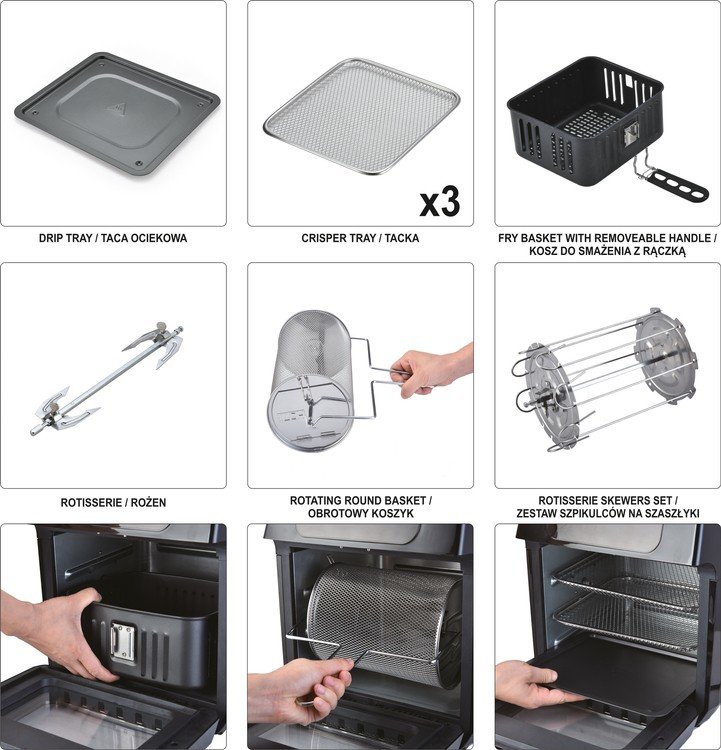 x3

DRIP TRAY / TACA OCIEKOWA

CRISPER TRAY / TACKA

FRY BASKET WITH REMOVEABLE HANDLE / KOSZ DO SMAŻENIA Z RĄCZKĄ

ROTISSERIE / ROŻEN

ROTATING ROUND BASKET / OBROTOWY KOSZYK

ROTISSERIE SKEWERS SET / ZESTAW SZPIKULCÓW NA SZASZŁYKI